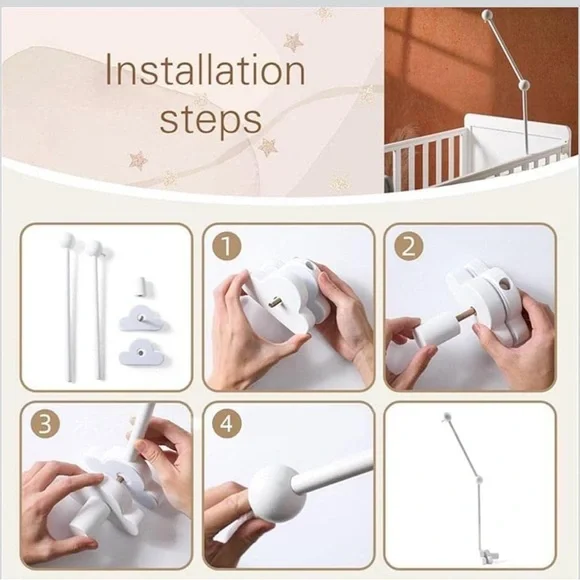 Installation steps

1

2

3

4